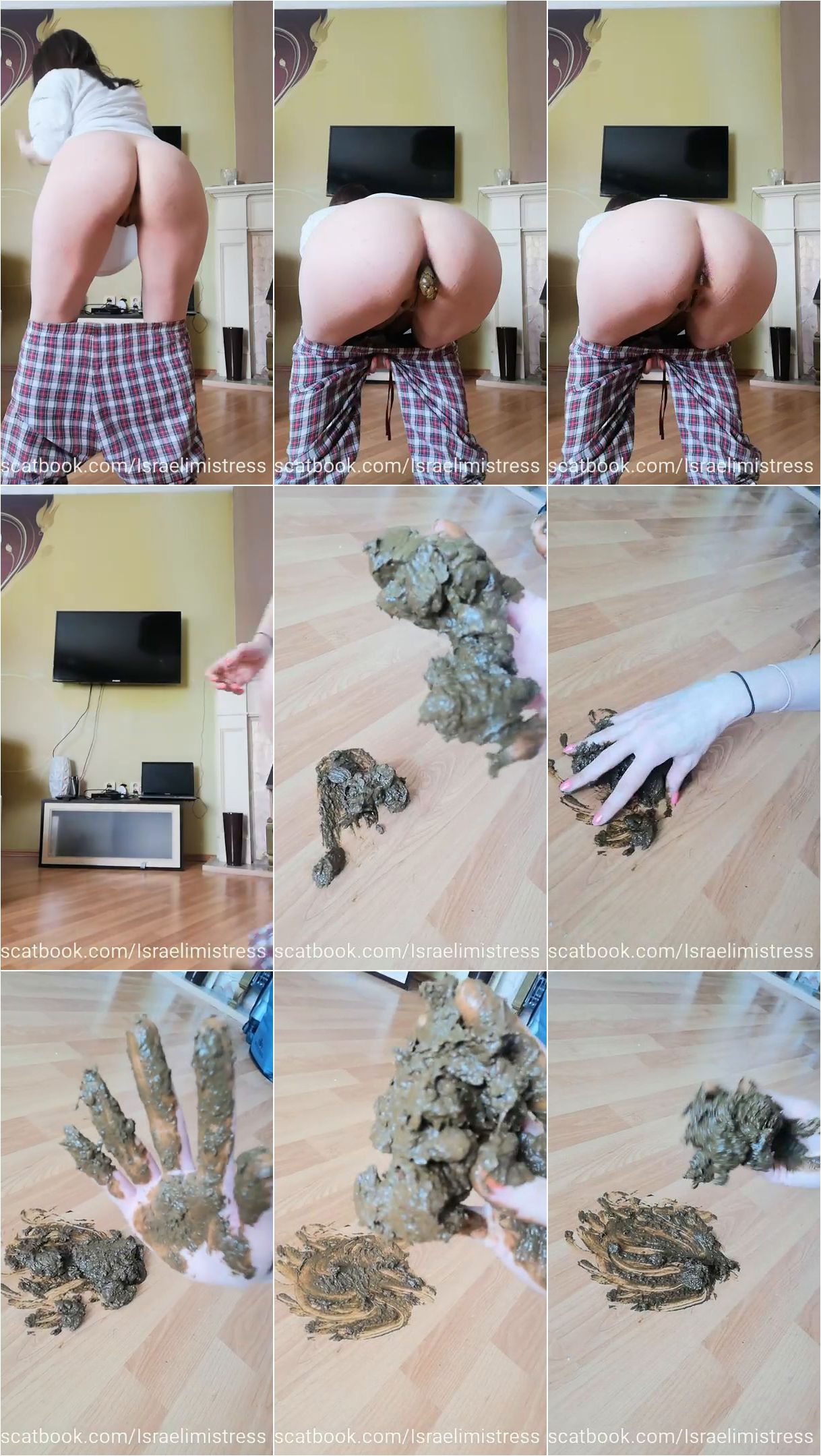 scatbook.com/Israelimistress scatbook.com/Israelimistress scatbook.com/Israelimistress

scatbook.com/Israelimistress scatbook.com/Israelimistress scatbook.com/Israelimistress

scatbook.com/Israelimistress scatbook.com/Israelimistress scatbook.com/Israelimistress